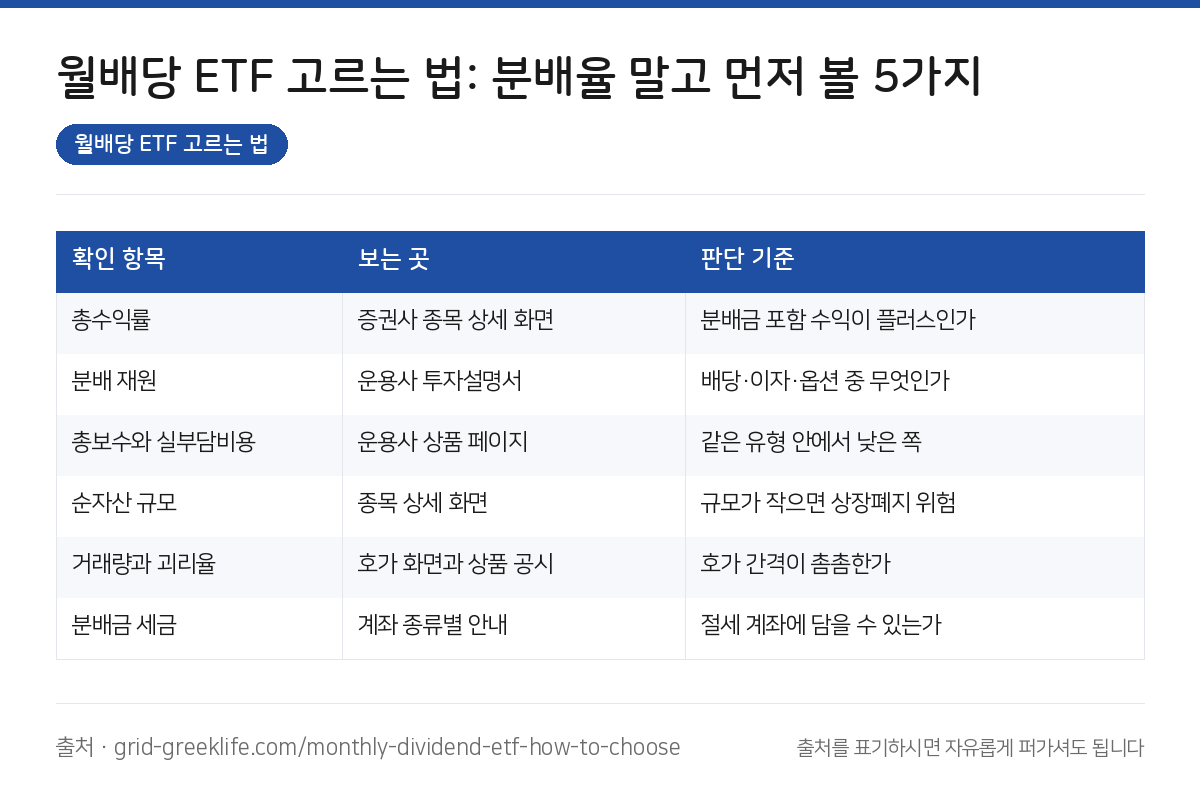 월배당 ETF 고르는 법: 분배율 말고 먼저 볼 5가지

월배당 ETF 고르는 법

| 확인 항목 | 보는 곳 | 판단 기준 |
|---|---|---|
| 총수익률 | 증권사 종목 상세 화면 | 분배금 포함 수익이 플러스인가 |
| 분배 재원 | 운용사 투자설명서 | 배당·이자·옵션 중 무엇인가 |
| 총보수와 실부담비용 | 운용사 상품 페이지 | 같은 유형 안에서 낮은 쪽 |
| 순자산 규모 | 종목 상세 화면 | 규모가 작으면 상장폐지 위험 |
| 거래량과 괴리율 | 호가 화면과 상품 공시 | 호가 간격이 촘촘한가 |
| 분배금 세금 | 계좌 종류별 안내 | 절세 계좌에 담을 수 있는가 |

출처 · grid-greeklife.com/monthly-dividend-etf-how-to-choose

출처를 표기하시면 자유롭게 퍼가셔도 됩니다